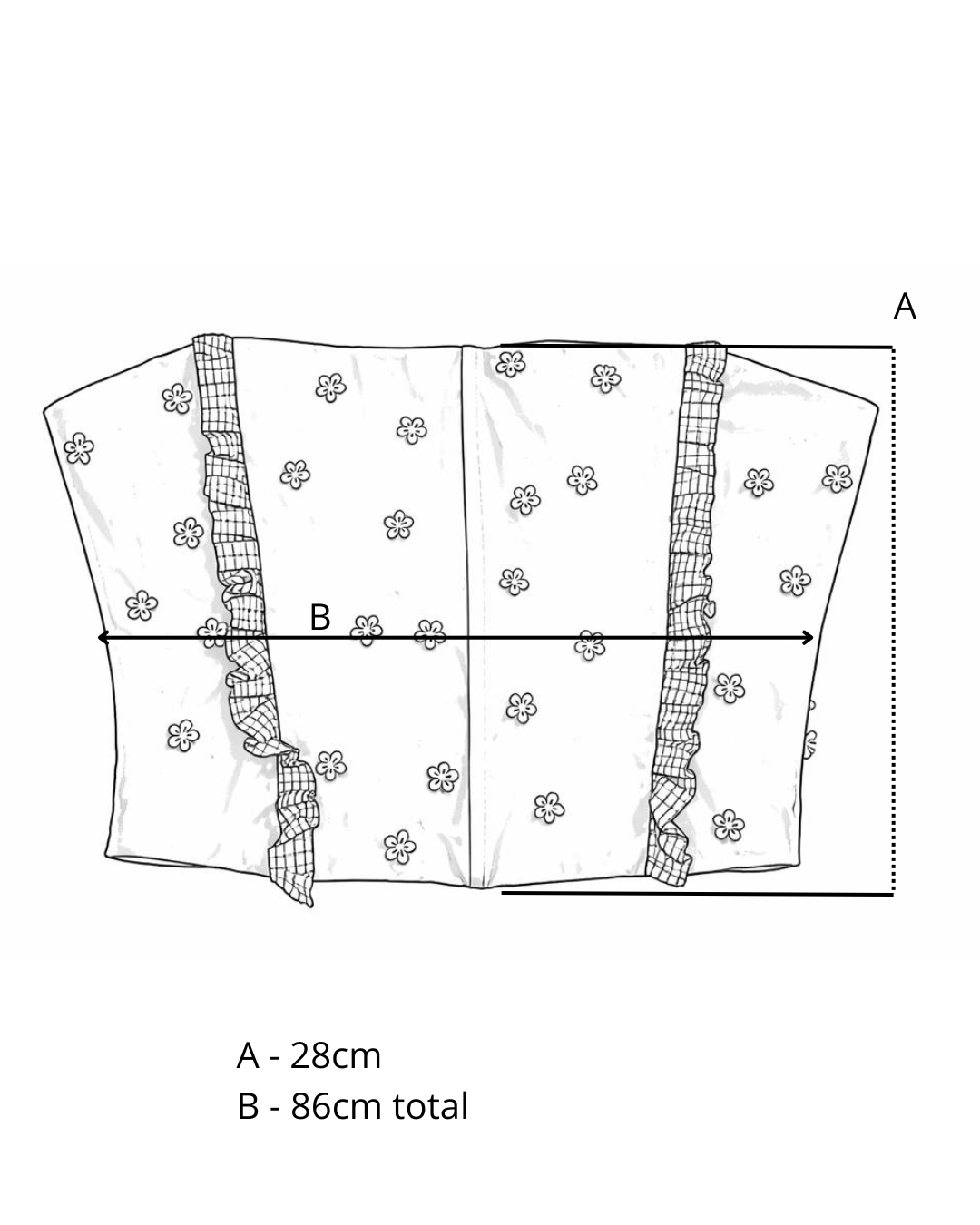 A

B

A - 28cm
B - 86cm total